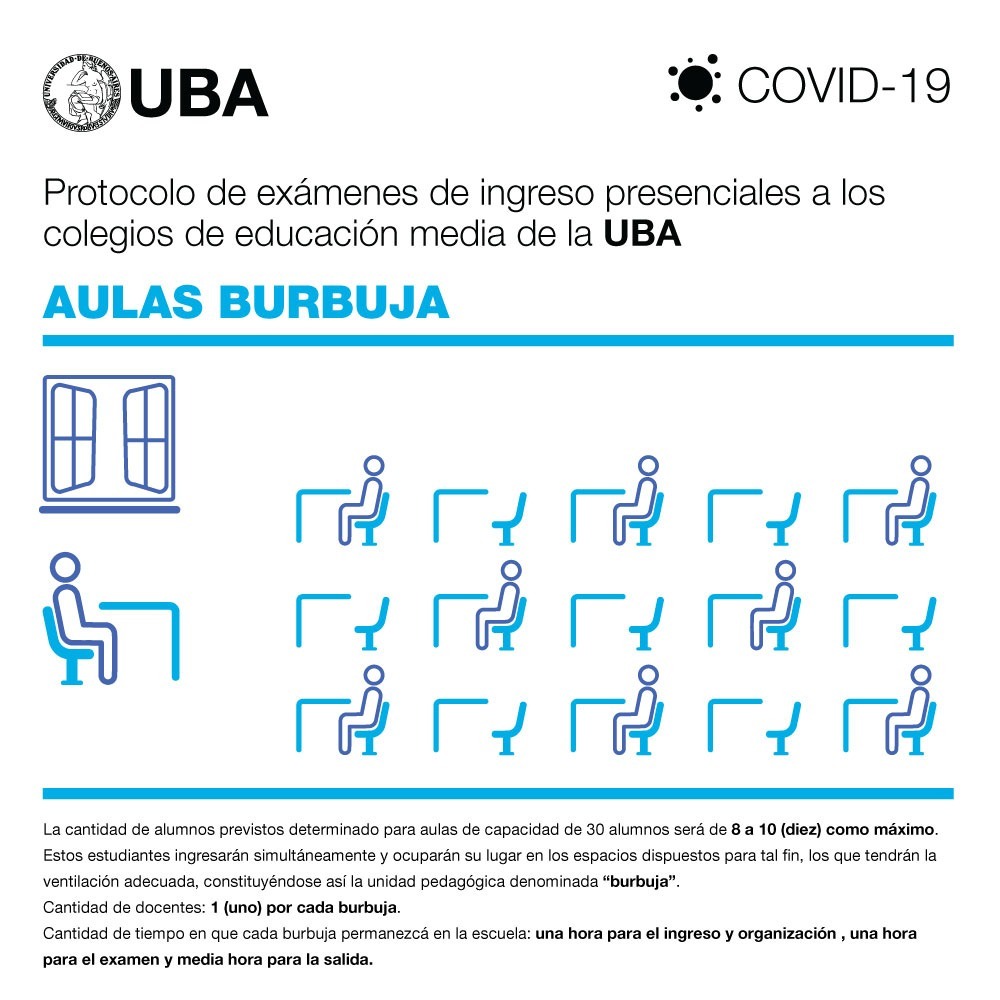 UNIVERSIDAD DE BUENOS AIRES
UBA

COVID-19

Protocolo de exámenes de ingreso presenciales a los colegios de educación media de la UBA

AULAS BURBUJA

La cantidad de alumnos previstos determinado para aulas de capacidad de 30 alumnos será de 8 a 10 (diez) como máximo.
Estos estudiantes ingresarán simultáneamente y ocuparán su lugar en los espacios dispuestos para tal fin, los que tendrán la ventilación adecuada, constituyéndose así la unidad pedagógica denominada "burbuja".
Cantidad de docentes: 1 (uno) por cada burbuja.
Cantidad de tiempo en que cada burbuja permanezcá en la escuela: una hora para el ingreso y organización , una hora para el examen y media hora para la salida.