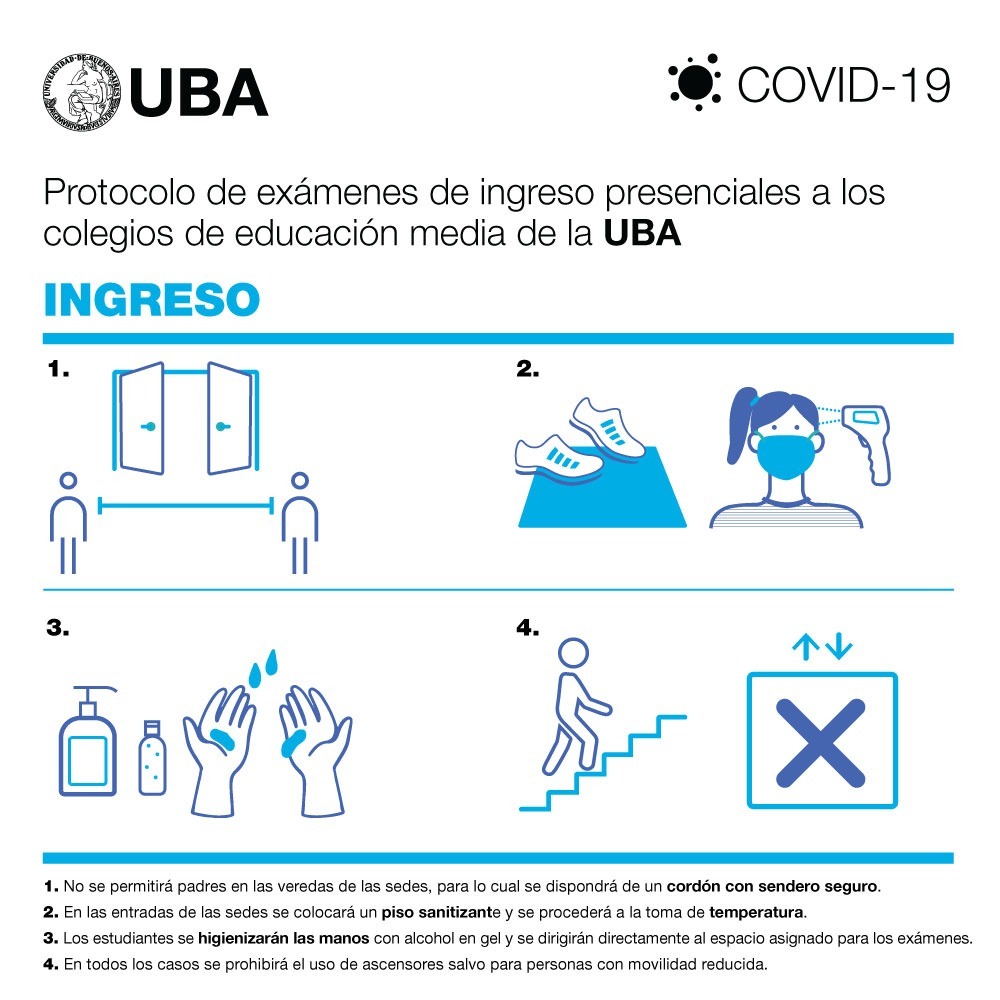 UNIVERSIDAD DE BUENOS AIRES

UBA

COVID-19

Protocolo de exámenes de ingreso presenciales a los colegios de educación media de la UBA

INGRESO

1.

2.

3.

4.

1. No se permitirá padres en las veredas de las sedes, para lo cual se dispondrá de un cordón con sendero seguro.
2. En las entradas de las sedes se colocará un piso sanitizante y se procederá a la toma de temperatura.
3. Los estudiantes se higienizarán las manos con alcohol en gel y se dirigirán directamente al espacio asignado para los exámenes.
4. En todos los casos se prohibirá el uso de ascensores salvo para personas con movilidad reducida.